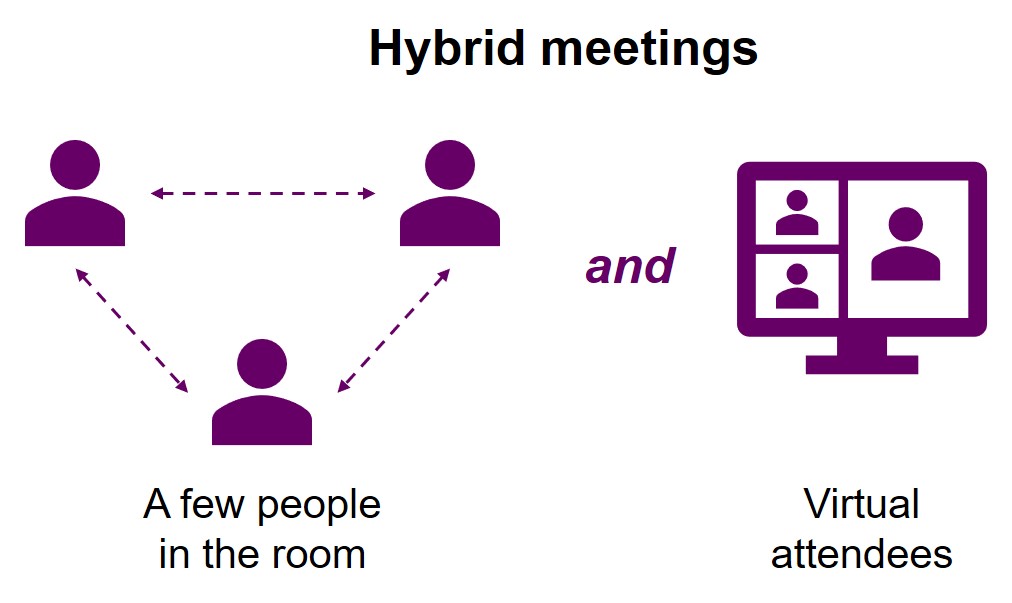 Hybrid meetings

and

A few people in the room

Virtual attendees